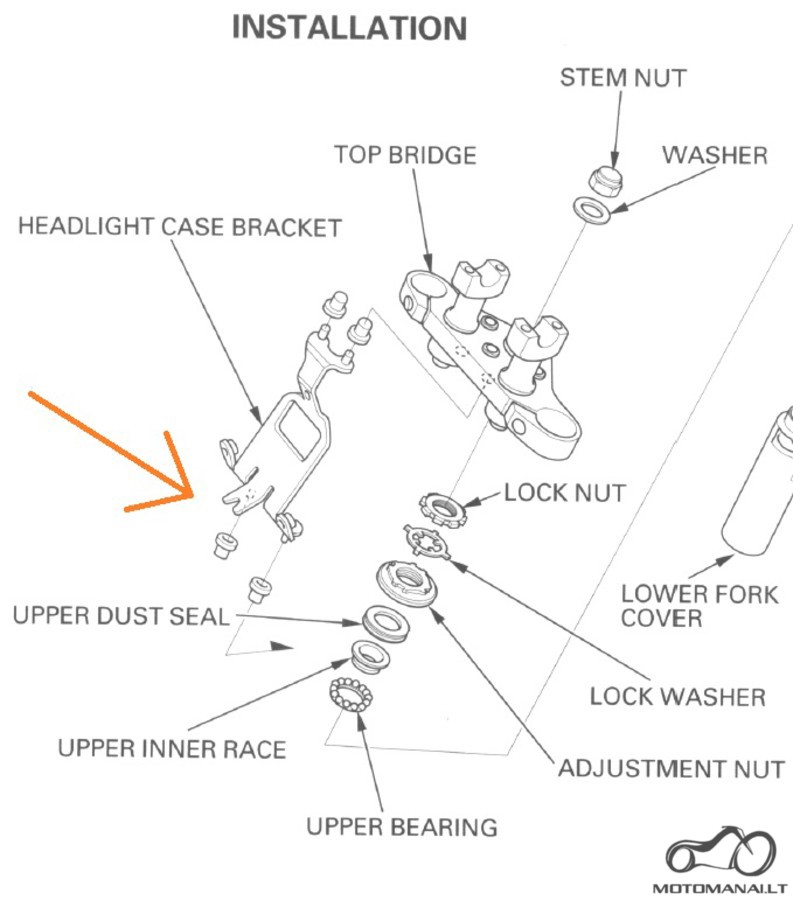 INSTALLATION

STEM NUT

TOP BRIDGE

WASHER

HEADLIGHT CASE BRACKET

LOCK NUT

LOWER FORK COVER

UPPER DUST SEAL

LOCK WASHER

UPPER INNER RACE

ADJUSTMENT NUT

UPPER BEARING

MOTOMANAI.LT