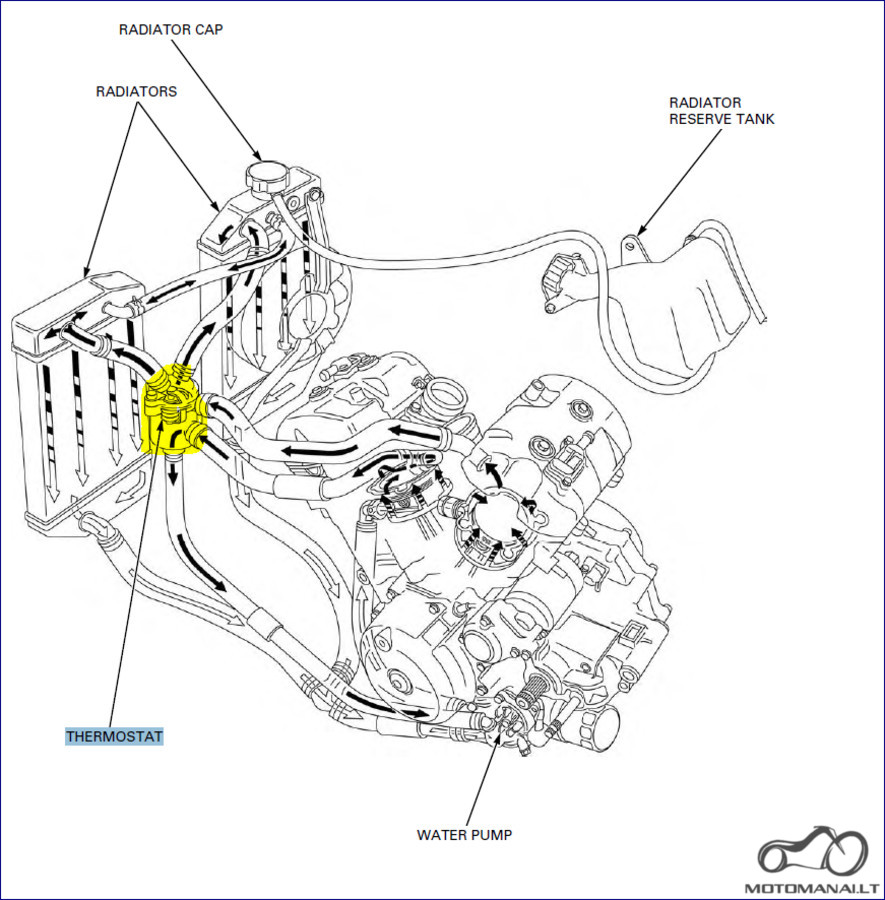 RADIATOR CAP

RADIATORS

RADIATOR RESERVE TANK

THERMOSTAT

WATER PUMP

MOTOMANAI.LT